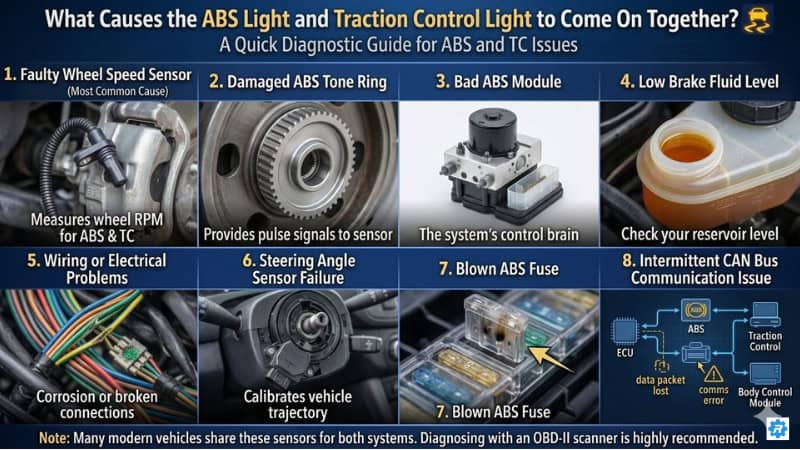 What Causes the ABS Light and Traction Control Light to Come On Together?
A Quick Diagnostic Guide for ABS and TC Issues

1. Faulty Wheel Speed Sensor
(Most Common Cause)
Measures wheel RPM for ABS & TC

2. Damaged ABS Tone Ring
Provides pulse signals to sensor

3. Bad ABS Module
The system's control brain

4. Low Brake Fluid Level
Check your reservoir level

5. Wiring or Electrical Problems
Corrosion or broken connections

6. Steering Angle Sensor Failure
Calibrates vehicle trajectory

7. Blown ABS Fuse
7. Blown ABS Fuse

8. Intermittent CAN Bus Communication Issue
ECU
ABS
ABS
Traction Control
data packet lost
comms error
Body Control Module

Note: Many modern vehicles share these sensors for both systems. Diagnosing with an OBD-II scanner is highly recommended.