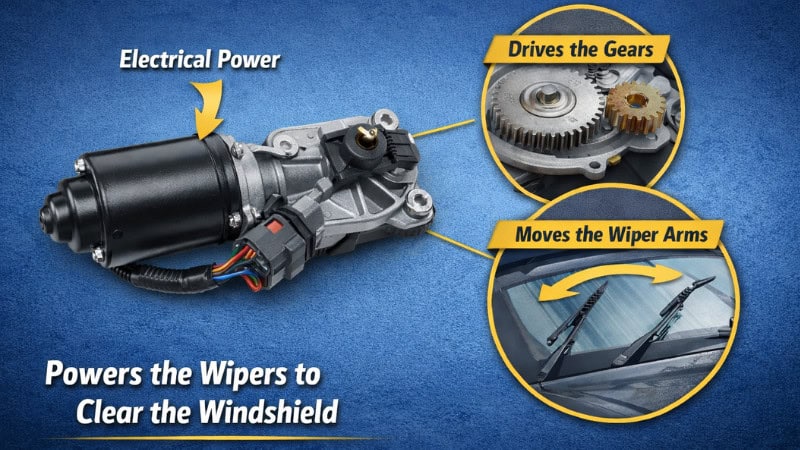 Electrical Power

Drives the Gears

Moves the Wiper Arms

Powers the Wipers to Clear the Windshield